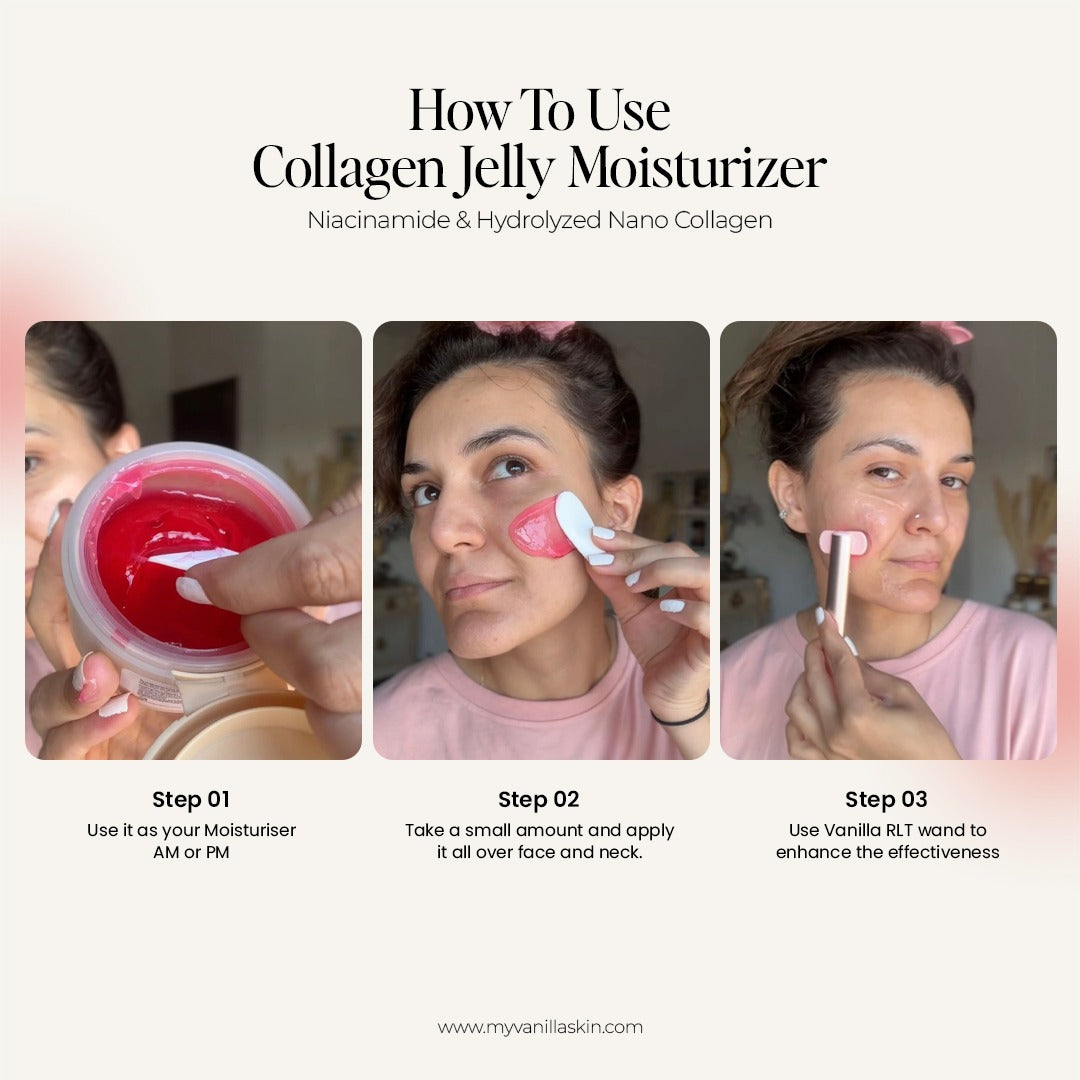 How To Use
Collagen Jelly Moisturizer
Niacinamide & Hydrolyzed Nano Collagen

Step 01
Use it as your Moisturiser AM or PM

Step 02
Take a small amount and apply it all over face and neck.

Step 03
Use Vanilla RLT wand to enhance the effectiveness

www.myvanillaskin.com