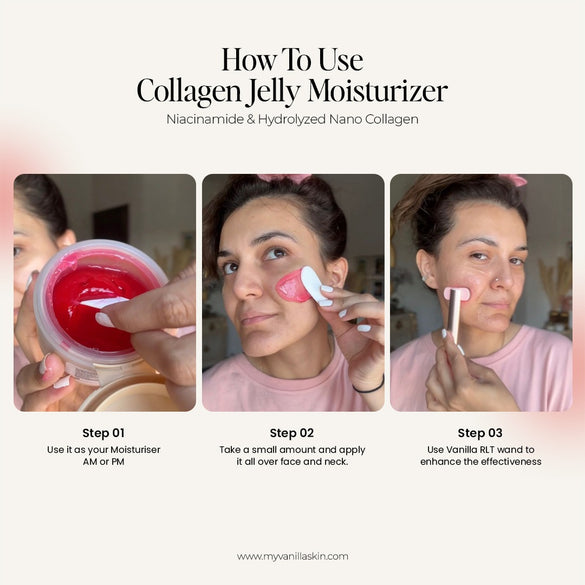 How To Use
Collagen Jelly Moisturizer
Niacinamide & Hydrolyzed Nano Collagen

Step 01
Use it as your Moisturiser AM or PM

Step 02
Take a small amount and apply it all over face and neck.

Step 03
Use Vanilla RLT wand to enhance the effectiveness

www.myvanillaskin.com